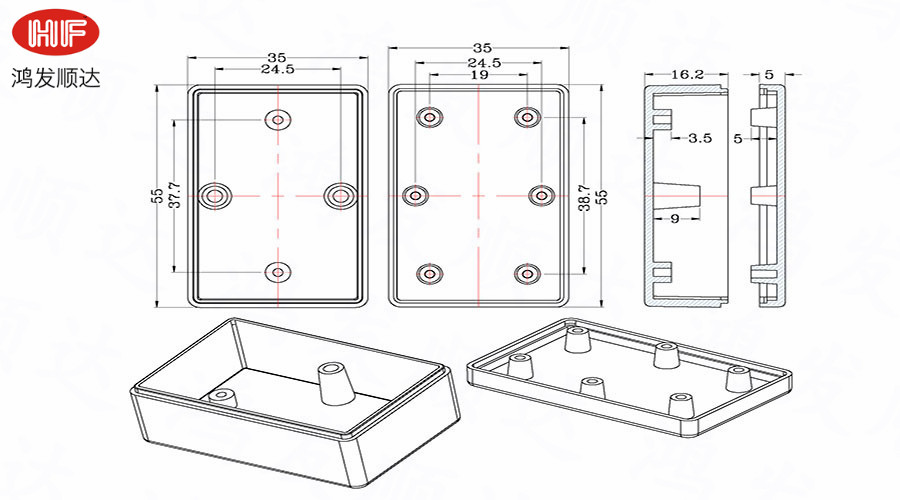 HF
鸿发顺达

35
24.5
55
37.7

35
24.5
19
38.7
55

16.2
3.5
9

5
5