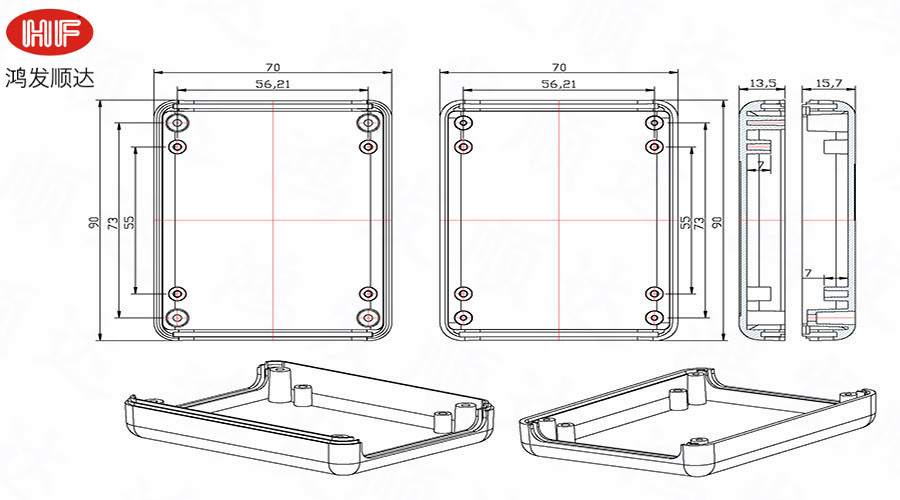 HF
鸿发顺达

70
56,21
90
73
55

70
56,21
55
73
90

13,5
7

15,7
7