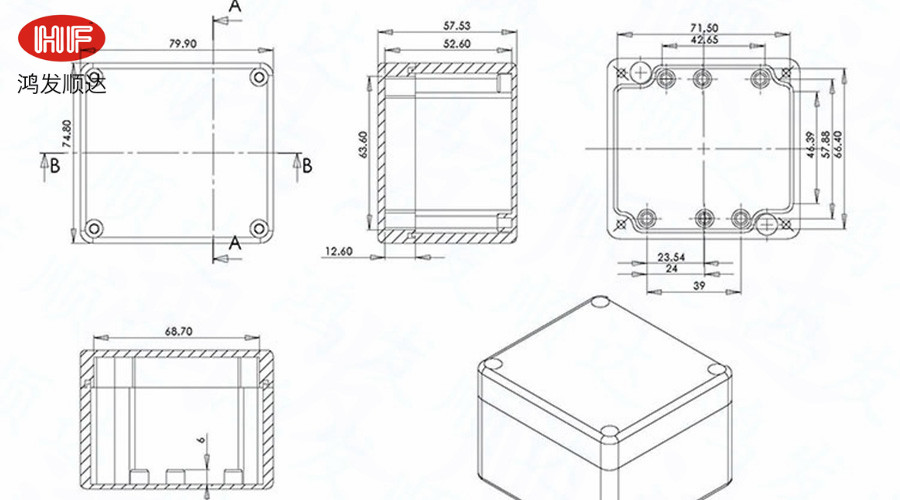 HF
鸿发顺达

A
79.90
74.80
B
B
A

57.53
52.60
63.60
12.60

71.50
42.65
46.39
57.88
66.40
23.54
24
39

68.70
6